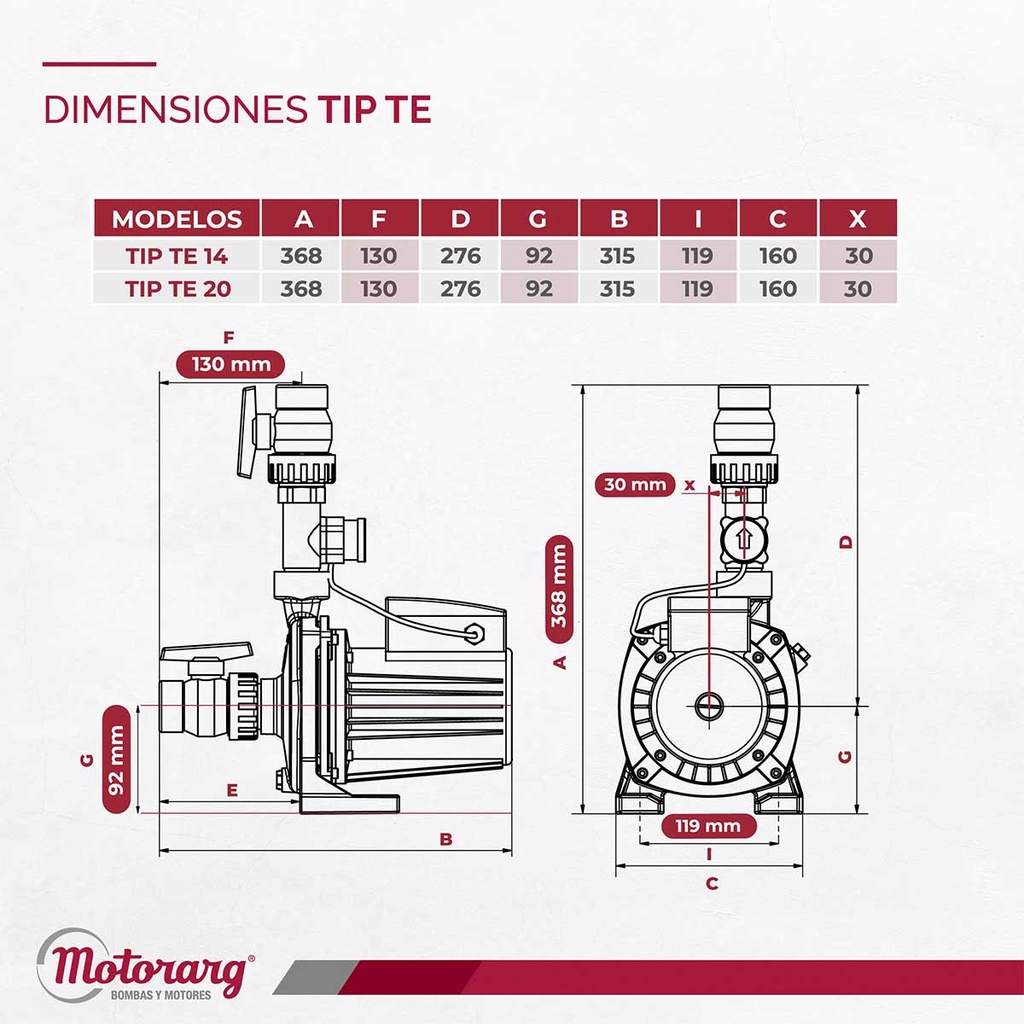 DIMENSIONES TIP TE

| MODELOS | A | F | D | G | B | I | C | X |
|---|---|---|---|---|---|---|---|---|
| TIP TE 14 | 368 | 130 | 276 | 92 | 315 | 119 | 160 | 30 |
| TIP TE 20 | 368 | 130 | 276 | 92 | 315 | 119 | 160 | 30 |

F
130 mm
G
92 mm
E
B
30 mm
x
368 mm
A
D
G
119 mm
I
C

Motorarg®
BOMBAS Y MOTORES